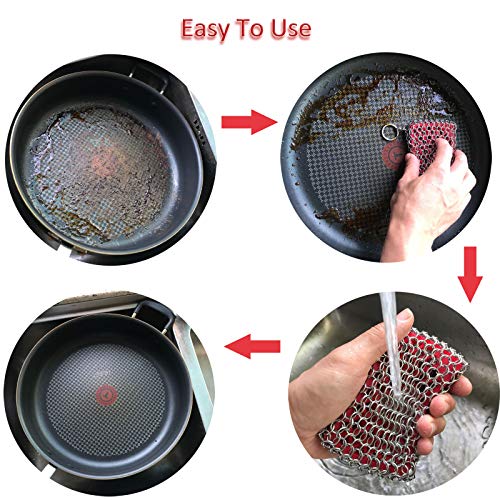 Easy To Use