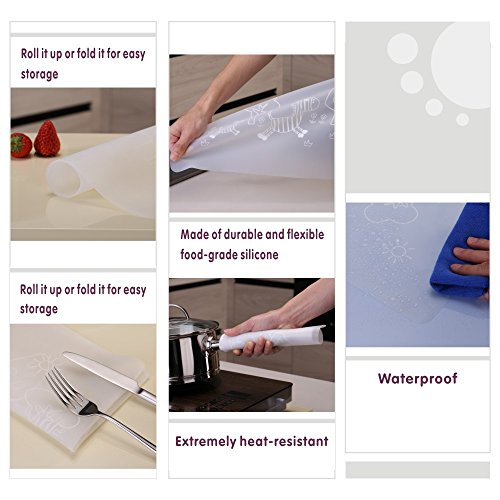 Roll it up or fold it for easy storage

Roll it up or fold it for easy storage

Made of durable and flexible food-grade silicone

Extremely heat-resistant

Waterproof