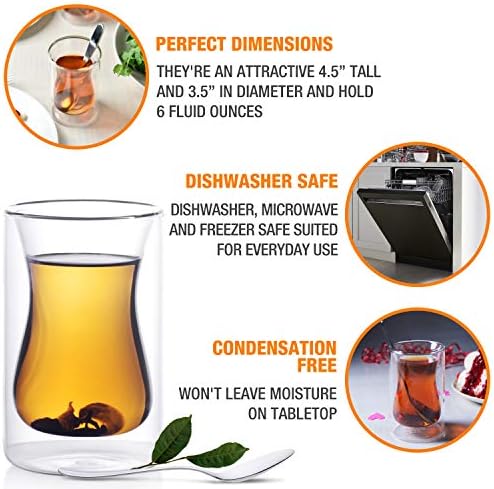 PERFECT DIMENSIONS

THEY'RE AN ATTRACTIVE 4.5” TALL AND 3.5” IN DIAMETER AND HOLD 6 FLUID OUNCES

DISHWASHER SAFE

DISHWASHER, MICROWAVE AND FREEZER SAFE SUITED FOR EVERYDAY USE

CONDENSATION FREE

WON'T LEAVE MOISTURE ON TABLETOP