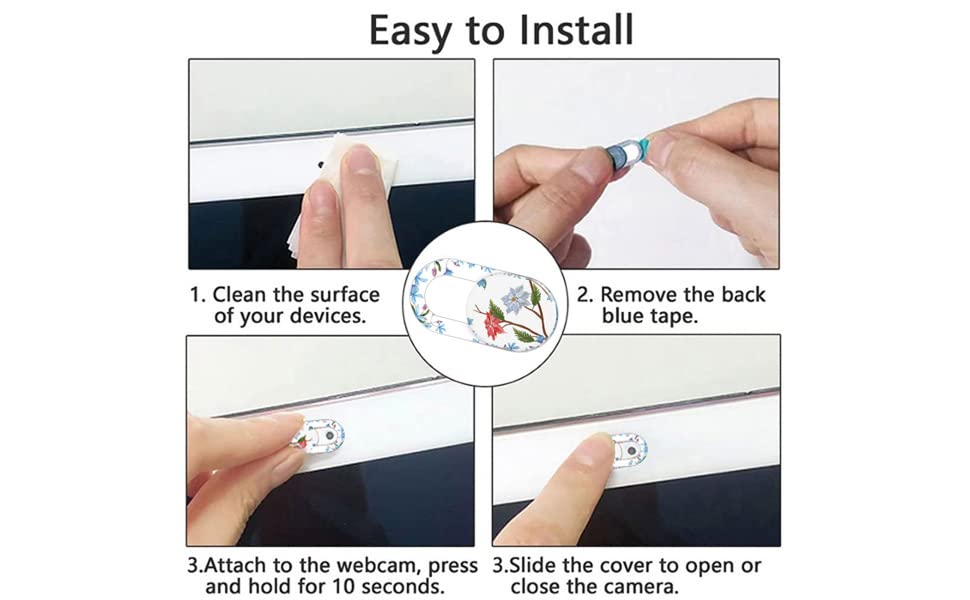 Easy to Install

1. Clean the surface of your devices.

2. Remove the back blue tape.

3.Attach to the webcam, press and hold for 10 seconds.

3.Slide the cover to open or close the camera.