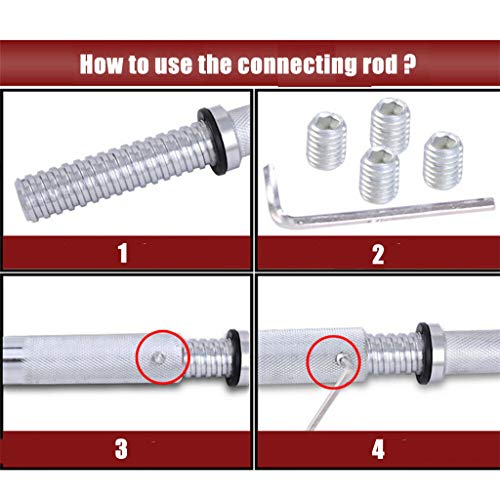 How to use the connecting rod ?

1

2

3

4