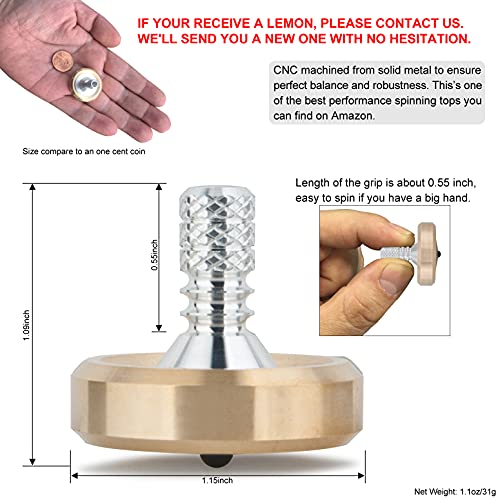 IF YOUR RECEIVE A LEMON, PLEASE CONTACT US. WE'LL SEND YOU A NEW ONE WITH NO HESITATION.

CNC machined from solid metal to ensure perfect balance and robustness. This's one of the best performance spinning tops you can find on Amazon.

Size compare to an one cent coin

Length of the grip is about 0.55 inch, easy to spin if you have a big hand.

0.55inch

1.09inch

1.15inch

Net Weight: 1.1oz/31g