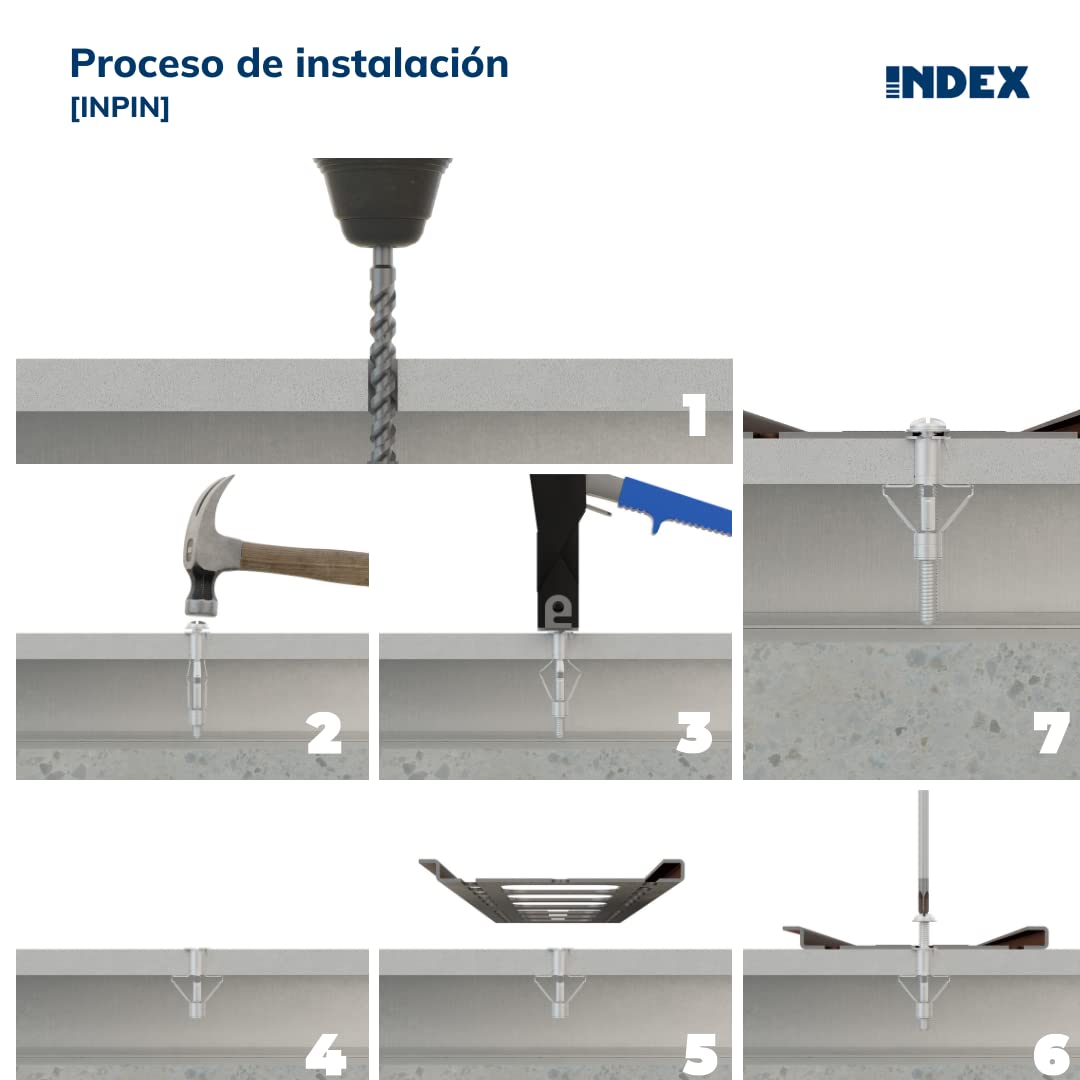 Proceso de instalación
[INPIN]

INDEX

1

2

3

7

4

5

6