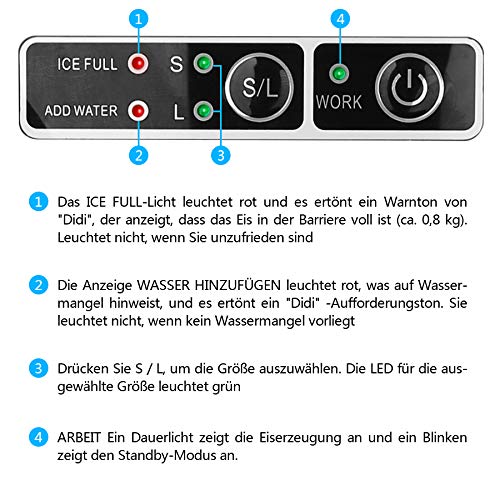 1
4
ICE FULL
S
S/L
WORK
ADD WATER
L
2
3

1 Das ICE FULL-Licht leuchtet rot und es ertönt ein Warnton von "Didi", der anzeigt, dass das Eis in der Barriere voll ist (ca. 0,8 kg). Leuchtet nicht, wenn Sie unzufrieden sind

2 Die Anzeige WASSER HINZUFÜGEN leuchtet rot, was auf Wassermangel hinweist, und es ertönt ein "Didi" -Aufforderungston. Sie leuchtet nicht, wenn kein Wassermangel vorliegt

3 Drücken Sie S / L, um die Größe auszuwählen. Die LED für die ausgewählte Größe leuchtet grün

4 ARBEIT Ein Dauerlicht zeigt die Eiserzeugung an und ein Blinken zeigt den Standby-Modus an.