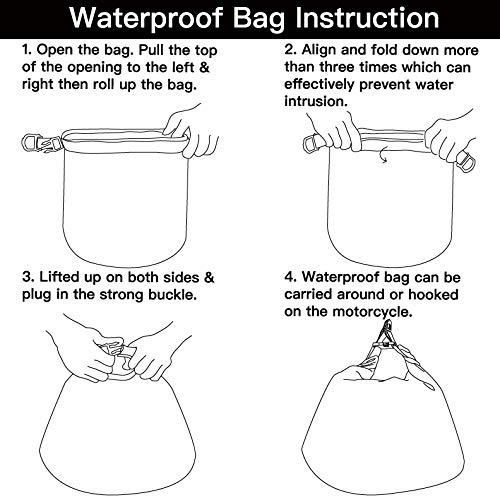 Waterproof Bag Instruction

1. Open the bag. Pull the top of the opening to the left & right then roll up the bag.

2. Align and fold down more than three times which can effectively prevent water intrusion.

3. Lifted up on both sides & plug in the strong buckle.

4. Waterproof bag can be carried around or hooked on the motorcycle.