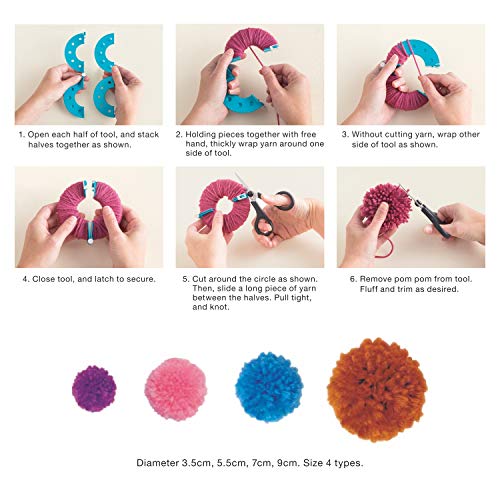 1. Open each half of tool, and stack halves together as shown.

2. Holding pieces together with free hand, thickly wrap yarn around one side of tool.

3. Without cutting yarn, wrap other side of tool as shown.

4. Close tool, and latch to secure.

5. Cut around the circle as shown. Then, slide a long piece of yarn between the halves. Pull tight, and knot.

6. Remove pom pom from tool. Fluff and trim as desired.

Diameter 3.5cm, 5.5cm, 7cm, 9cm. Size 4 types.