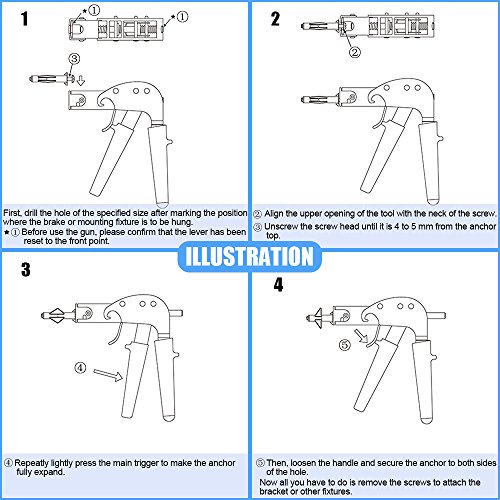 1

★①

★①

③

First, drill the hole of the specified size after marking the position where the brake or mounting fixture is to be hung.

★① Before use the gun, please confirm that the lever has been reset to the front point.

2

②

② Align the upper opening of the tool with the neck of the screw.

③ Unscrew the screw head until it is 4 to 5 mm from the anchor top.

ILLUSTRATION

3

④

④ Repeatly lightly press the main trigger to make the anchor fully expand.

4

⑤

⑤ Then, loosen the handle and secure the anchor to both sides of the hole.

Now all you have to do is remove the screws to attach the bracket or other fixtures.