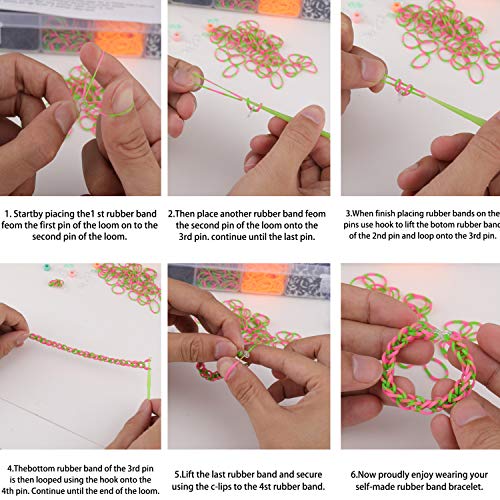 1. Startby piacing the1 st rubber band feom the first pin of the loom on to the second pin of the loom.

2.Then place another rubber band feom the second pin of the loom onto the 3rd pin. continue until the last pin.

3.When finish placing rubber bands on the pins use hook to lift the botom rubber band of the 2nd pin and loop onto the 3rd pin.

4.Thebottom rubber band of the 3rd pin is then looped using the hook onto the 4th pin. Continue until the end of the loom.

5.Lift the last rubber band and secure using the c-lips to the 4st rubber band.

6.Now proudly enjoy wearing your self-made rubber band bracelet.