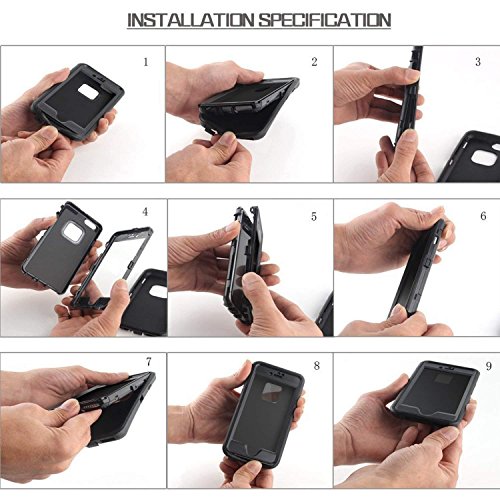 INSTALLATION SPECIFICATION

1

2

3

4

5

6

7

8

9