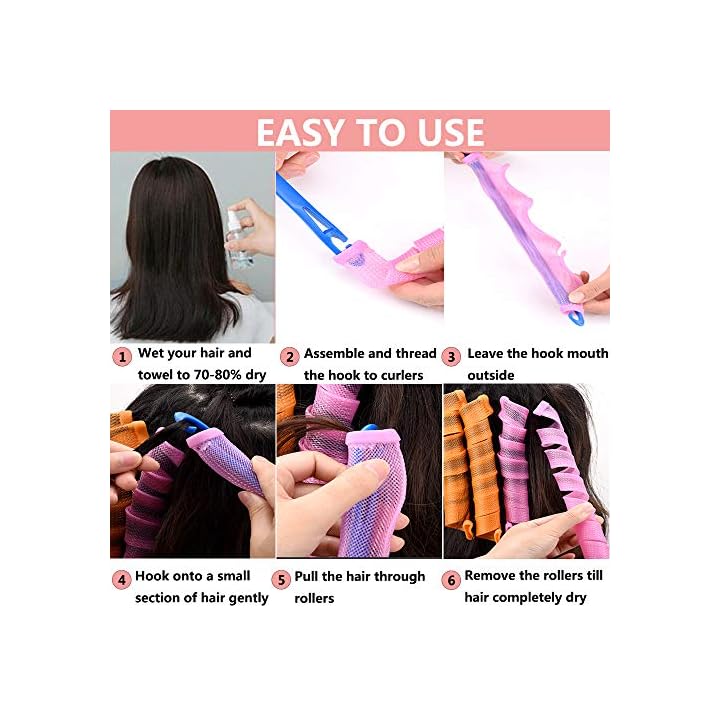 EASY TO USE

1 Wet your hair and towel to 70-80% dry

2 Assemble and thread the hook to curlers

3 Leave the hook mouth outside

4 Hook onto a small section of hair gently

5 Pull the hair through rollers

6 Remove the rollers till hair completely dry