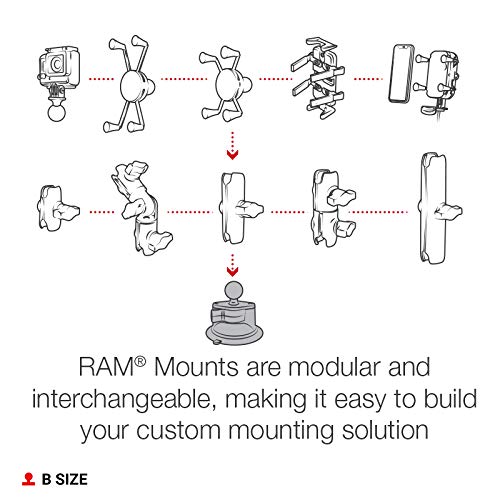 RAM® Mounts are modular and interchangeable, making it easy to build your custom mounting solution

B SIZE