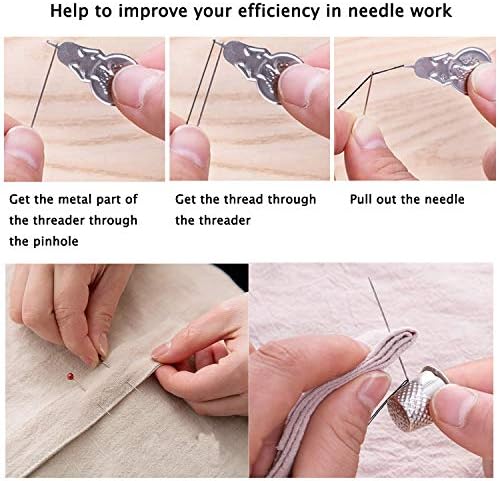 Help to improve your efficiency in needle work

Get the metal part of the threader through the pinhole

Get the thread through the threader

Pull out the needle