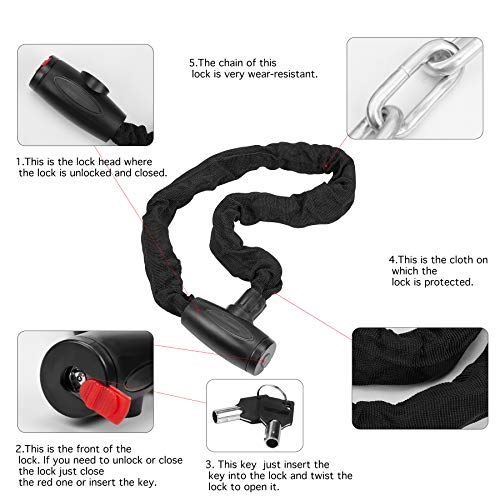 5.The chain of this lock is very wear-resistant.

1.This is the lock head where the lock is unlocked and closed.

4.This is the cloth on which the lock is protected.

2.This is the front of the lock. If you need to unlock or close the lock just close the red one or insert the key.

3. This key just insert the key into the lock and twist the lock to open it.