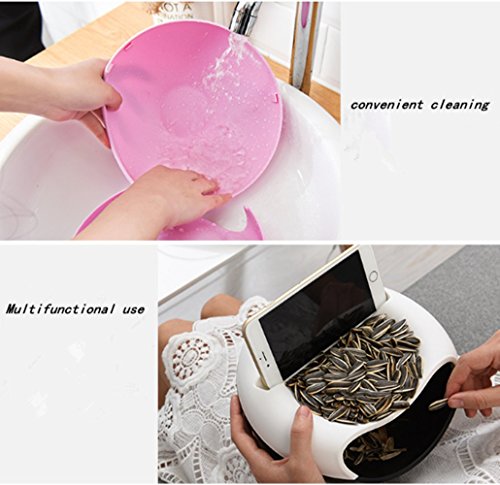 convenient cleaning

Multifunctional use