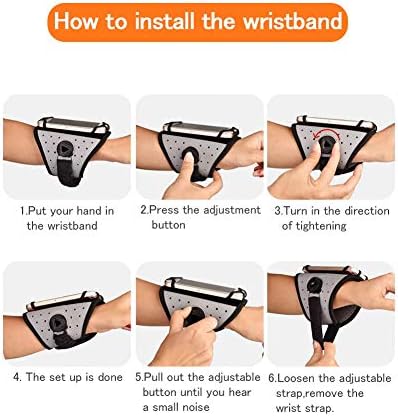 How to install the wristband

1.Put your hand in the wristband

2.Press the adjustment button

3.Turn in the direction of tightening

4. The set up is done

5.Pull out the adjustable button until you hear a small noise

6.Loosen the adjustable strap,remove the wrist strap.