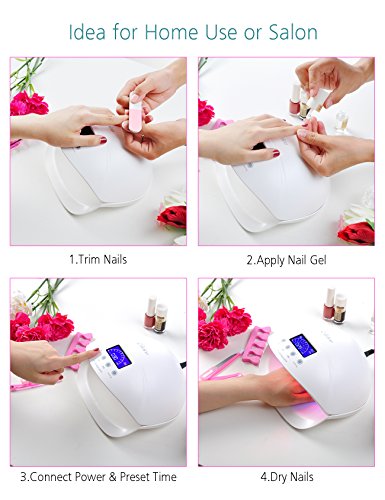 Idea for Home Use or Salon

1.Trim Nails

2.Apply Nail Gel

3.Connect Power & Preset Time

4.Dry Nails