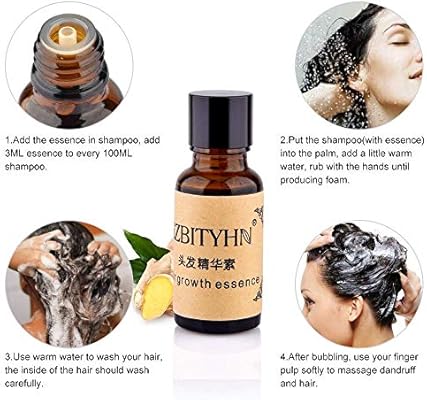 1.Add the essence in shampoo, add 3ML essence to every 100ML shampoo.

2.Put the shampoo(with essence) into the palm, add a little warm water, rub with the hands until producing foam.

ZBITYHN®
头发精华素
growth essence

3.Use warm water to wash your hair, the inside of the hair should wash carefully.

4.After bubbling, use your finger pulp softly to massage dandruff and hair.