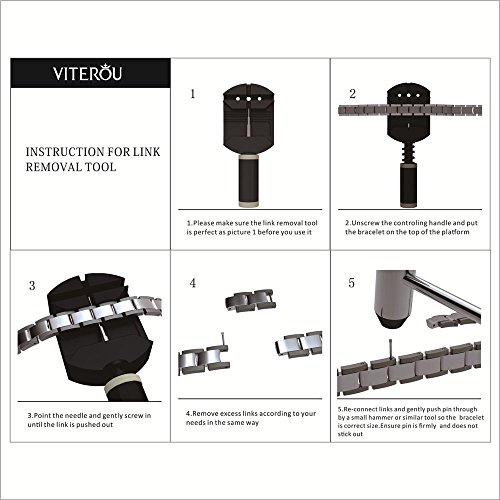 VITEROU

INSTRUCTION FOR LINK REMOVAL TOOL

1

1.Please make sure the link removal tool is perfect as picture 1 before you use it

2

2.Unscrew the controling handle and put the bracelet on the top of the platform

3

3.Point the needle and gently screw in until the link is pushed out

4

4.Remove excess links according to your needs in the same way

5

5.Re-connect links and gently push pin through by a small hammer or similar tool so the bracelet is correct size.Ensure pin is firmly and does not stick out