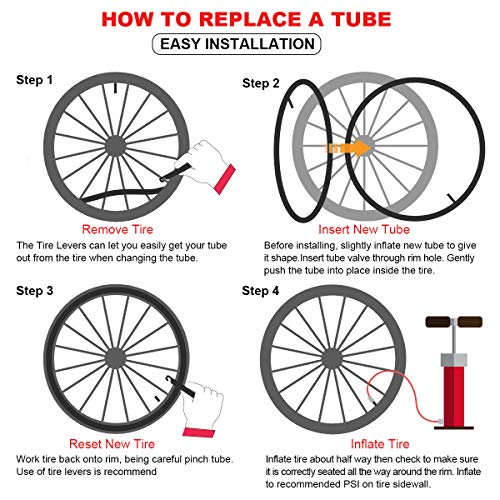 HOW TO REPLACE A TUBE

EASY INSTALLATION

Step 1

Remove Tire

The Tire Levers can let you easily get your tube out from the tire when changing the tube.

Step 2

Insert New Tube

Before installing, slightly inflate new tube to give it shape.Insert tube valve through rim hole. Gently push the tube into place inside the tire.

Step 3

Reset New Tire

Work tire back onto rim, being careful pinch tube. Use of tire levers is recommend

Step 4

Inflate Tire

Inflate tire about half way then check to make sure it is correctly seated all the way around the rim. Inflate to recommended PSI on tire sidewall.