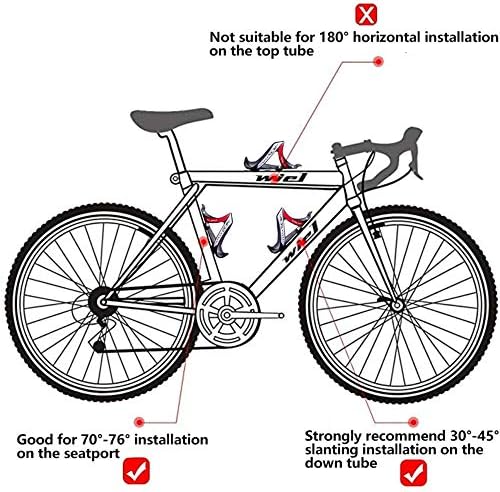 Not suitable for 180° horizontal installation on the top tube

wiel

wiel

Good for 70°-76° installation on the seatport

Strongly recommend 30°-45° slanting installation on the down tube