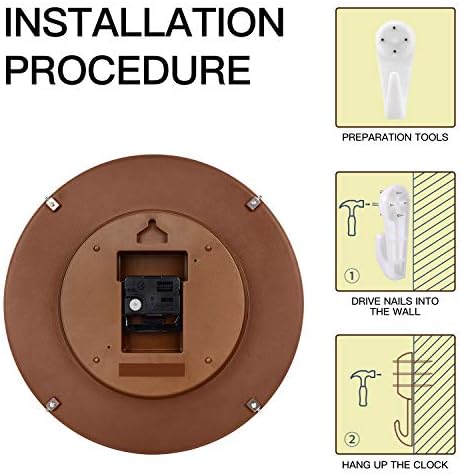 INSTALLATION PROCEDURE

PREPARATION TOOLS

①

DRIVE NAILS INTO THE WALL

②

HANG UP THE CLOCK