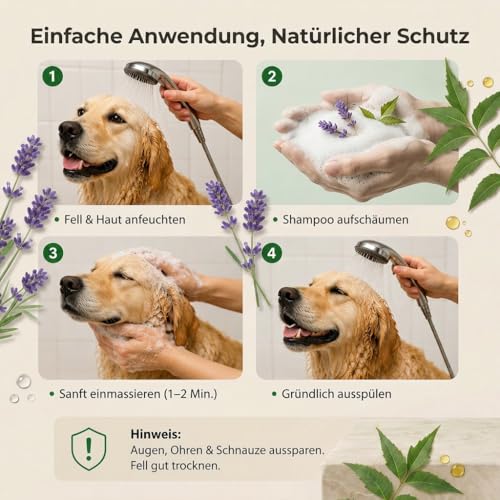 Einfache Anwendung, Natürlicher Schutz

1

• Fell & Haut anfeuchten

2

• Shampoo aufschäumen

3

• Sanft einmassieren (1–2 Min.)

4

• Gründlich ausspülen

!

Hinweis:
Augen, Ohren & Schnauze aussparen.
Fell gut trocknen.