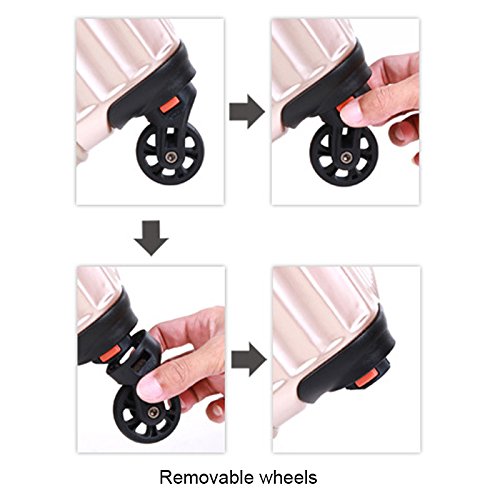 Removable wheels