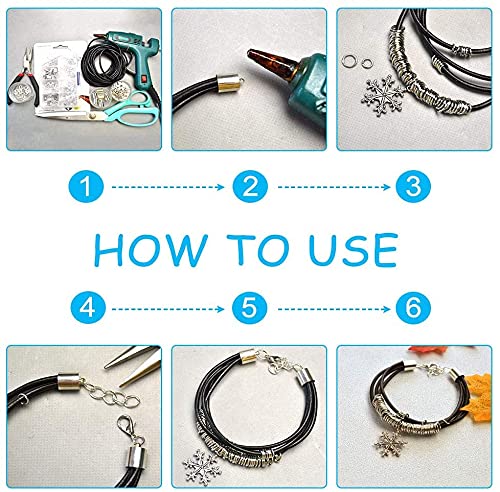 1
2
3
HOW TO USE
4
5
6