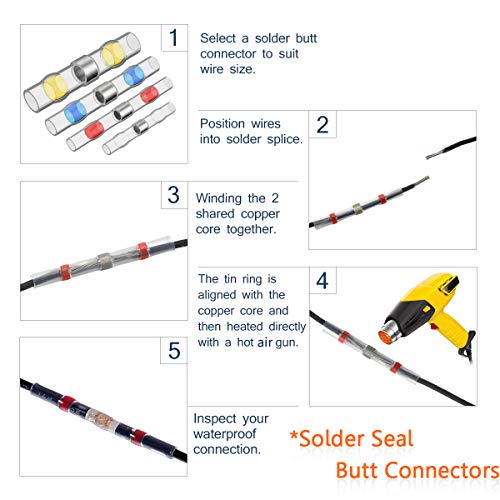 1
Select a solder butt connector to suit wire size.

2
Position wires into solder splice.

3
Winding the 2 shared copper core together.

4
The tin ring is aligned with the copper core and then heated directly with a hot air gun.

5
Inspect your waterproof connection.

*Solder Seal Butt Connectors