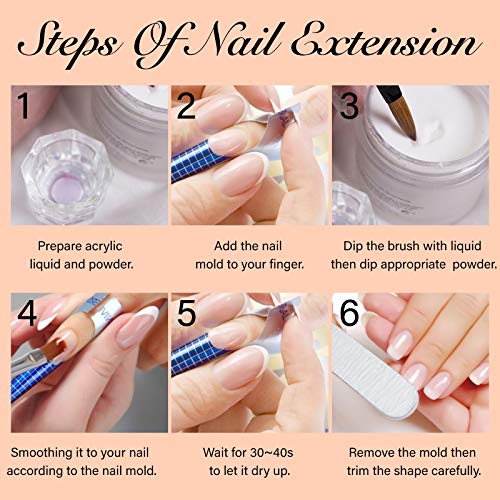 Steps Of Nail Extension

1

Prepare acrylic liquid and powder.

2

Add the nail mold to your finger.

3

Dip the brush with liquid then dip appropriate powder.

4

Smoothing it to your nail according to the nail mold.

5

Wait for 30~40s to let it dry up.

6

Remove the mold then trim the shape carefully.