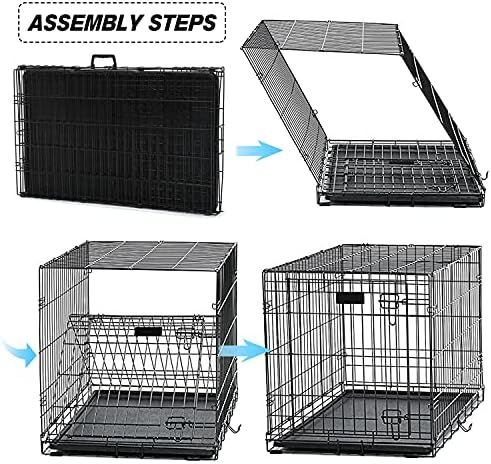 ASSEMBLY STEPS