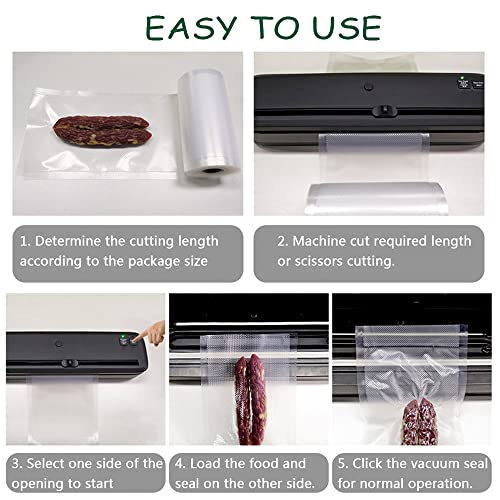 EASY TO USE

1. Determine the cutting length according to the package size

2. Machine cut required length or scissors cutting.

3. Select one side of the opening to start

4. Load the food and seal on the other side.

5. Click the vacuum seal for normal operation.