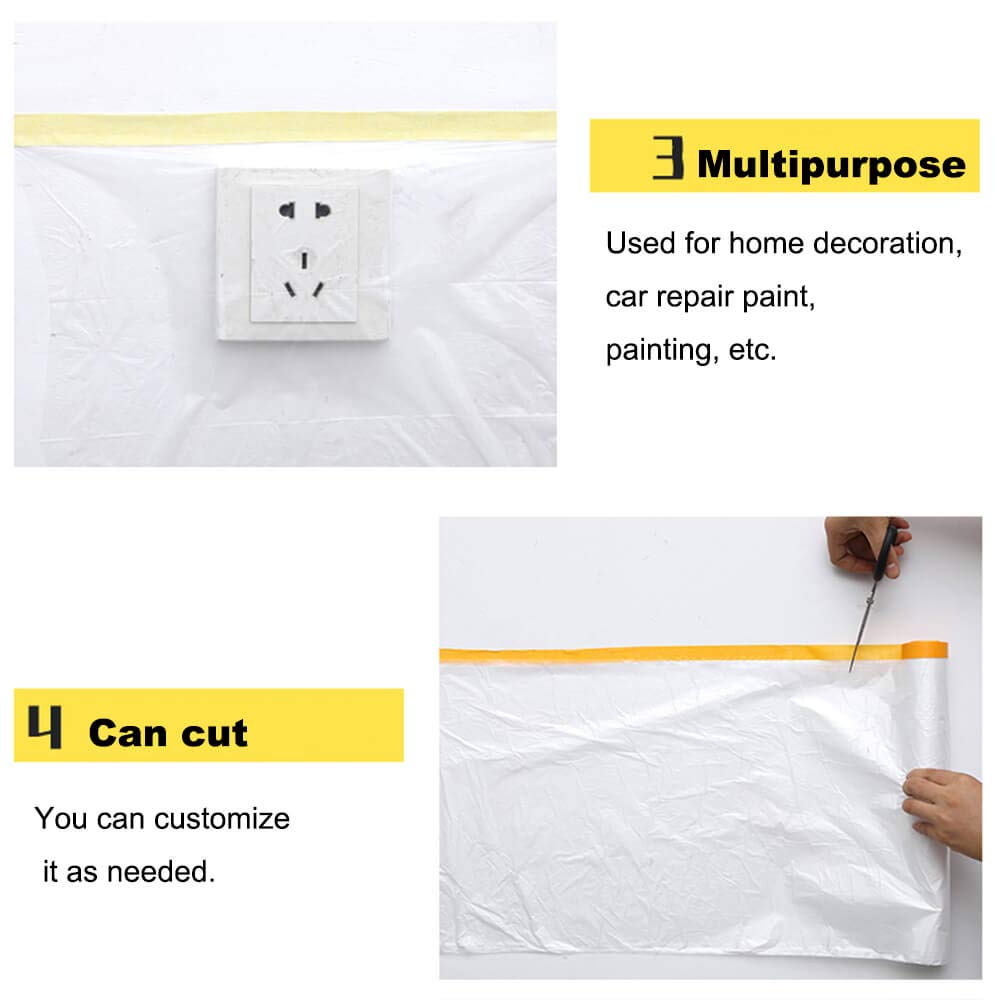 3 Multipurpose

Used for home decoration, car repair paint, painting, etc.

4 Can cut

You can customize it as needed.