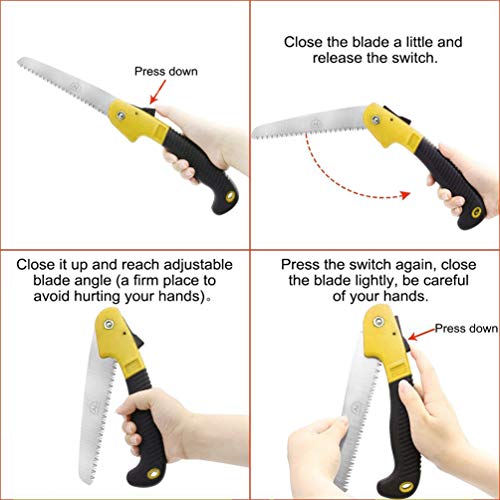 Press down

Close the blade a little and release the switch.

Close it up and reach adjustable blade angle (a firm place to avoid hurting your hands)。

Press the switch again, close the blade lightly, be careful of your hands.

Press down