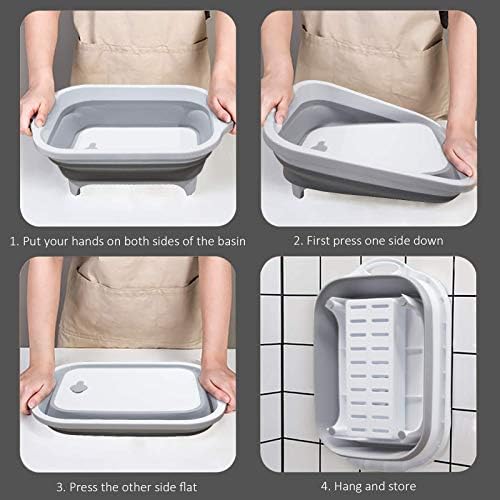 1. Put your hands on both sides of the basin

2. First press one side down

3. Press the other side flat

4. Hang and store