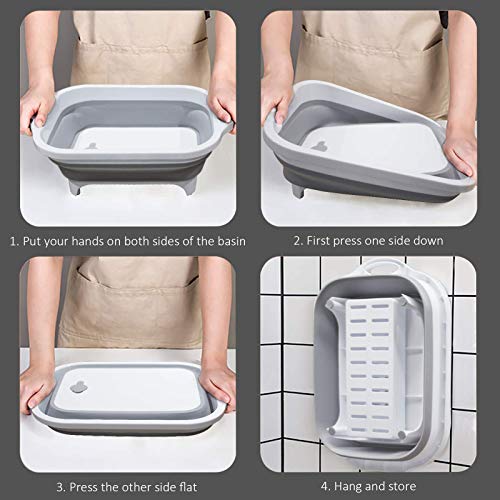 1. Put your hands on both sides of the basin

2. First press one side down

3. Press the other side flat

4. Hang and store