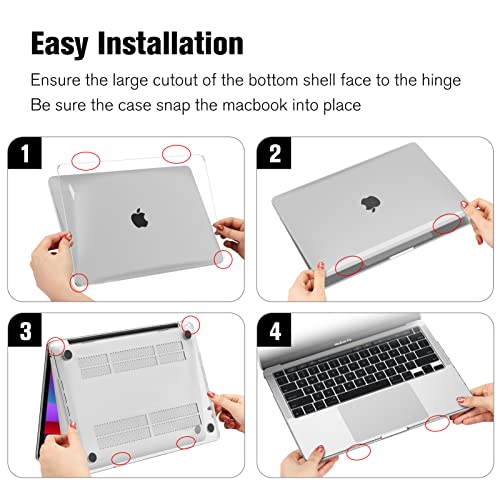 Easy Installation

Ensure the large cutout of the bottom shell face to the hinge
Be sure the case snap the macbook into place

1

2

3

4

MacBook Pro