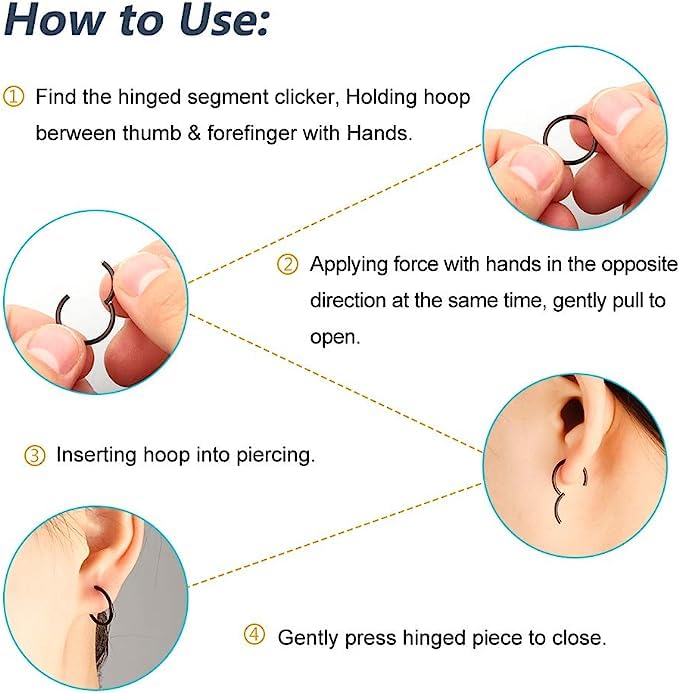 How to Use:

① Find the hinged segment clicker, Holding hoop berween thumb & forefinger with Hands.

② Applying force with hands in the opposite direction at the same time, gently pull to open.

③ Inserting hoop into piercing.

④ Gently press hinged piece to close.