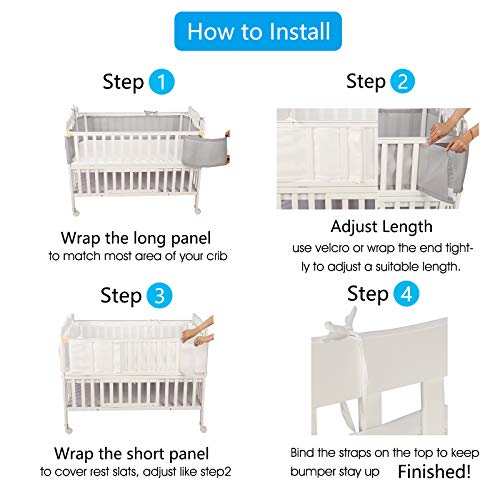 How to Install

Step 1

Wrap the long panel
to match most area of your crib

Step 2

Adjust Length
use velcro or wrap the end tightly to adjust a suitable length.

Step 3

Wrap the short panel
to cover rest slats, adjust like step2

Step 4

Bind the straps on the top to keep bumper stay up

Finished!