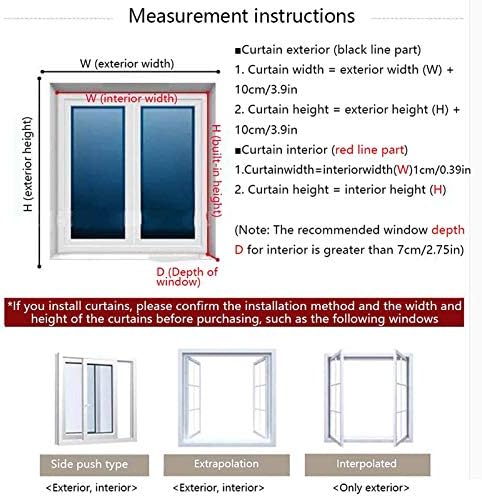 Measurement instructions

W (exterior width)

W (interior width)

H (exterior height)

H (built-in height)

D (Depth of window)

■Curtain exterior (black line part)

1. Curtain width = exterior width (W) + 10cm/3.9in

2. Curtain height = exterior height (H) + 10cm/3.9in

■Curtain interior (red line part)

1.Curtainwidth=interiorwidth(W)1cm/0.39in

2. Curtain height = interior height (H)

(Note: The recommended window depth D for interior is greater than 7cm/2.75in)

*If you install curtains, please confirm the installation method and the width and height of the curtains before purchasing, such as the following windows

Side push type

<Exterior, interior>

Extrapolation

<Exterior, interior>

Interpolated

<Only exterior>