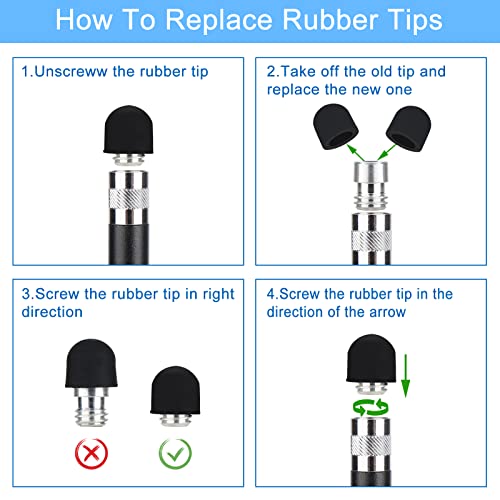 How To Replace Rubber Tips

1.Unscreww the rubber tip

2.Take off the old tip and replace the new one

3.Screw the rubber tip in right direction

4.Screw the rubber tip in the direction of the arrow