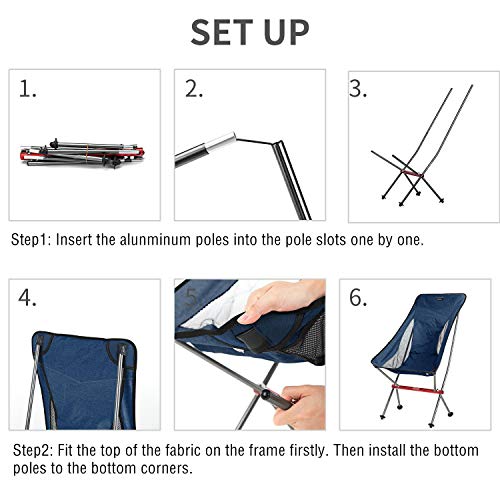 SET UP

1.

2.

3.

Step1: Insert the alunminum poles into the pole slots one by one.

4.

5.

6.

Step2: Fit the top of the fabric on the frame firstly. Then install the bottom poles to the bottom corners.