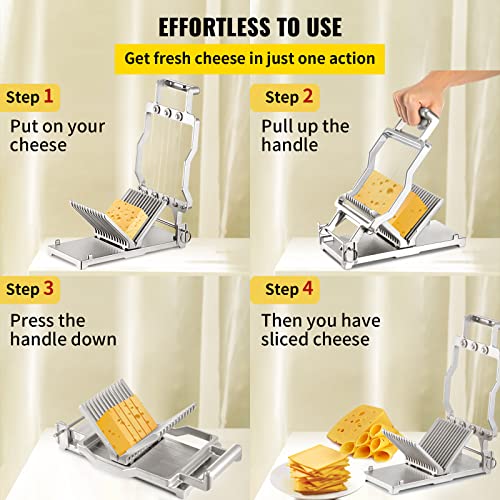 EFFORTLESS TO USE

Get fresh cheese in just one action

Step 1

Put on your cheese

Step 2

Pull up the handle

Step 3

Press the handle down

Step 4

Then you have sliced cheese