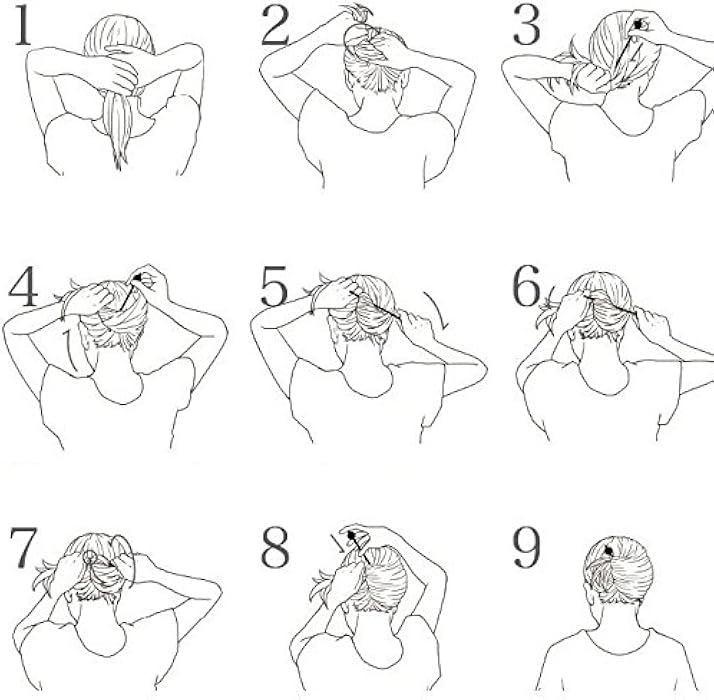 1
2
3
4
5
6
7
8
9