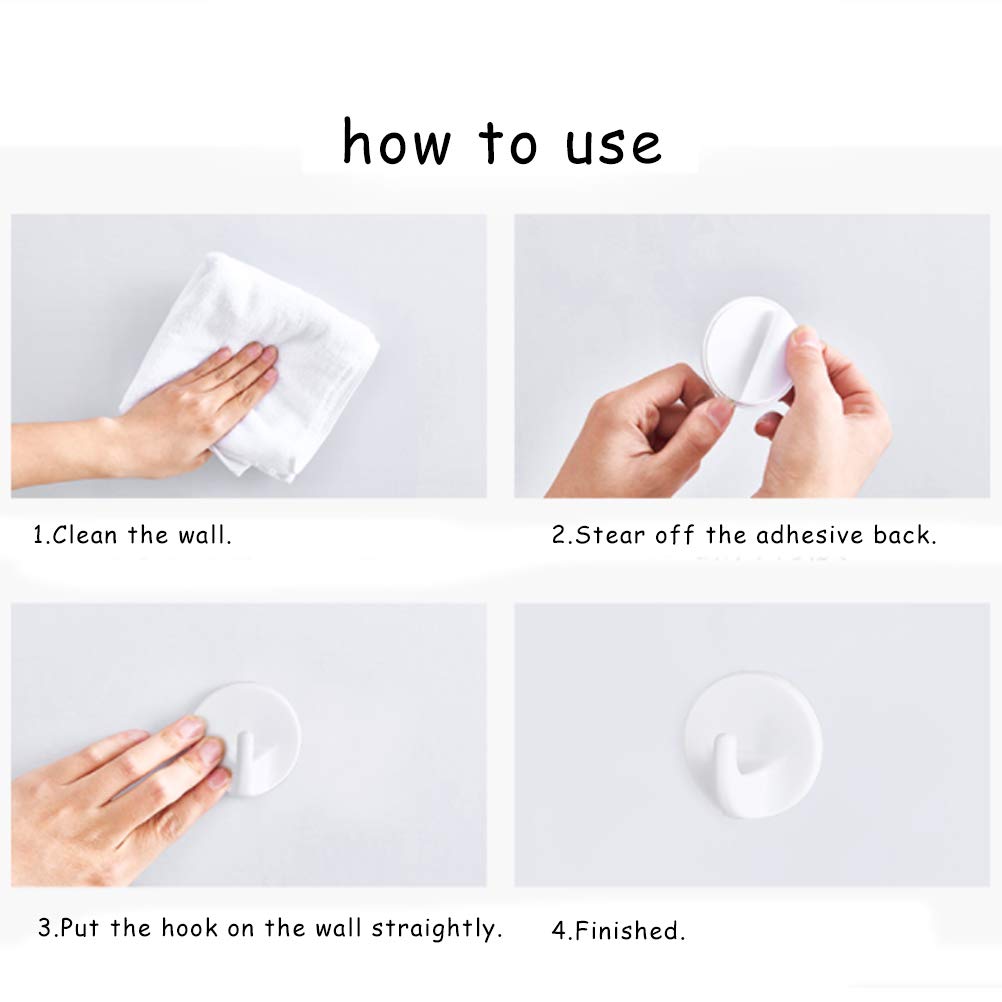 how to use

1.Clean the wall.

2.Stear off the adhesive back.

3.Put the hook on the wall straightly.

4.Finished.