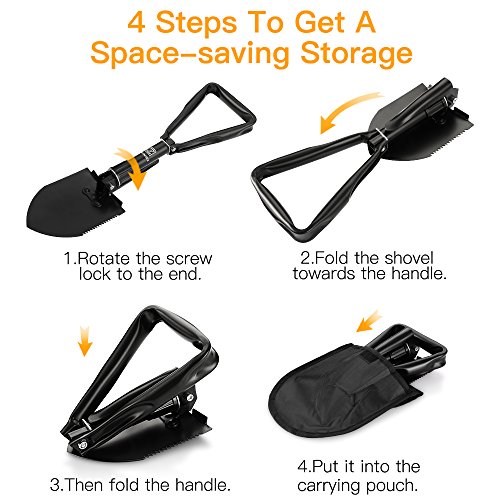 4 Steps To Get A Space–saving Storage

1.Rotate the screw lock to the end.

2.Fold the shovel towards the handle.

3.Then fold the handle.

4.Put it into the carrying pouch.