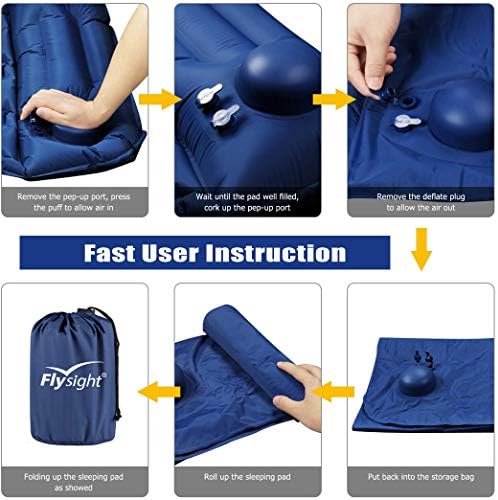 Remove the pep-up port, press the puff to allow air in

Wait until the pad well filled, cork up the pep-up port

Remove the deflate plug to allow the air out

Fast User Instruction

Flysight®

Folding up the sleeping pad as showed

Roll up the sleeping pad

Put back into the storage bag