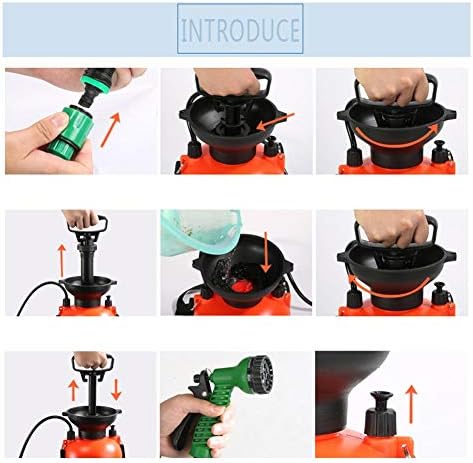 INTRODUCE