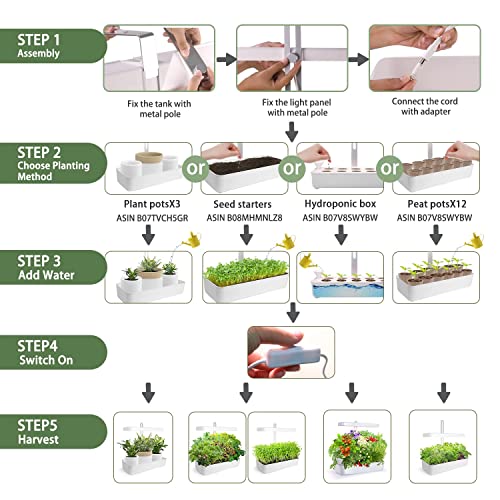 STEP 1
Assembly

Fix the tank with metal pole

Fix the light panel with metal pole

Connect the cord with adapter

STEP 2
Choose Planting Method

or

or

or

Plant potsX3
ASIN B07TVCH5GR

Seed starters
ASIN B08MHMNLZ8

Hydroponic box
ASIN B07V8SWYBW

Peat potsX12
ASIN B07V8SWYBW

STEP 3
Add Water

STEP4
Switch On

STEP5
Harvest