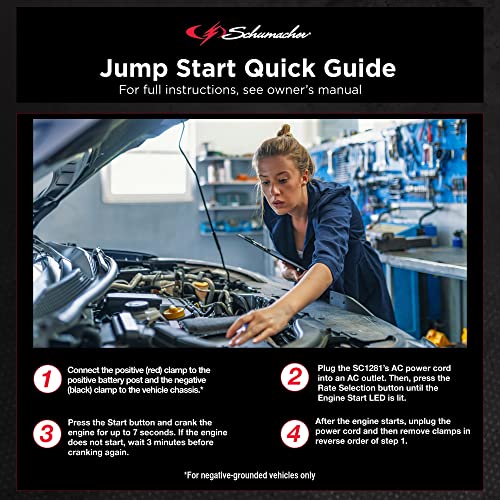 Schumacher

Jump Start Quick Guide
For full instructions, see owner's manual

1 Connect the positive (red) clamp to the positive battery post and the negative (black) clamp to the vehicle chassis.*

2 Plug the SC1281's AC power cord into an AC outlet. Then, press the Rate Selection button until the Engine Start LED is lit.

3 Press the Start button and crank the engine for up to 7 seconds. If the engine does not start, wait 3 minutes before cranking again.

4 After the engine starts, unplug the power cord and then remove clamps in reverse order of step 1.

*For negative-grounded vehicles only